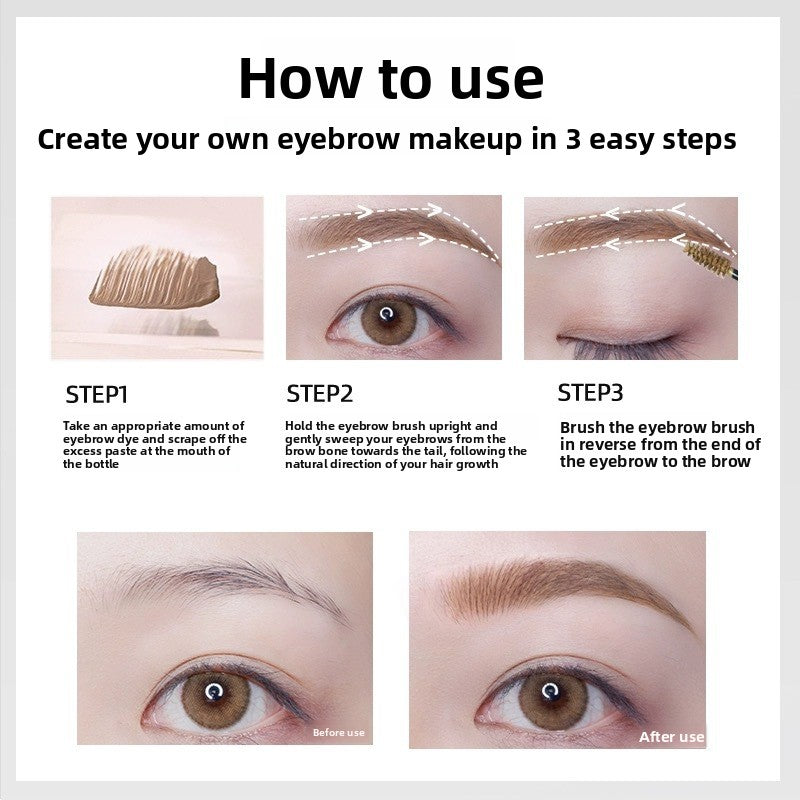 How to use

Create your own eyebrow makeup in 3 easy steps

STEP1

Take an appropriate amount of eyebrow dye and scrape off the excess paste at the mouth of the bottle

STEP2

Hold the eyebrow brush upright and gently sweep your eyebrows from the brow bone towards the tail, following the natural direction of your hair growth

STEP3

Brush the eyebrow brush in reverse from the end of the eyebrow to the brow

Before use

After use